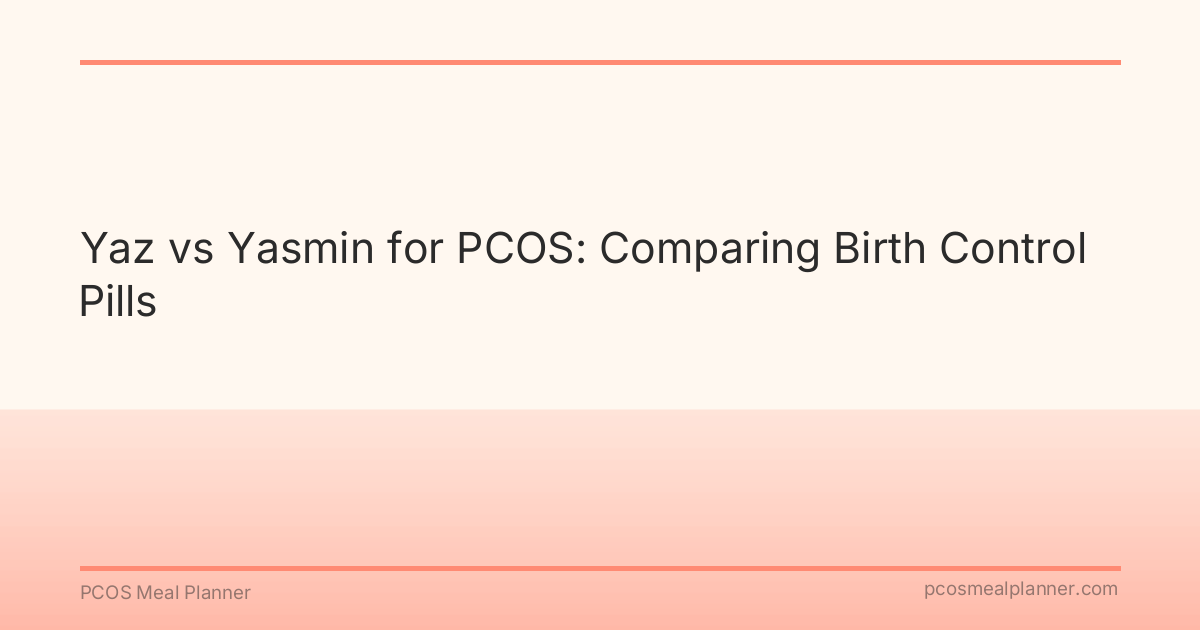 Yaz vs Yasmin for PCOS: Comparing Birth Control Pills

PCOS Meal Planner

pcosmealplanner.com