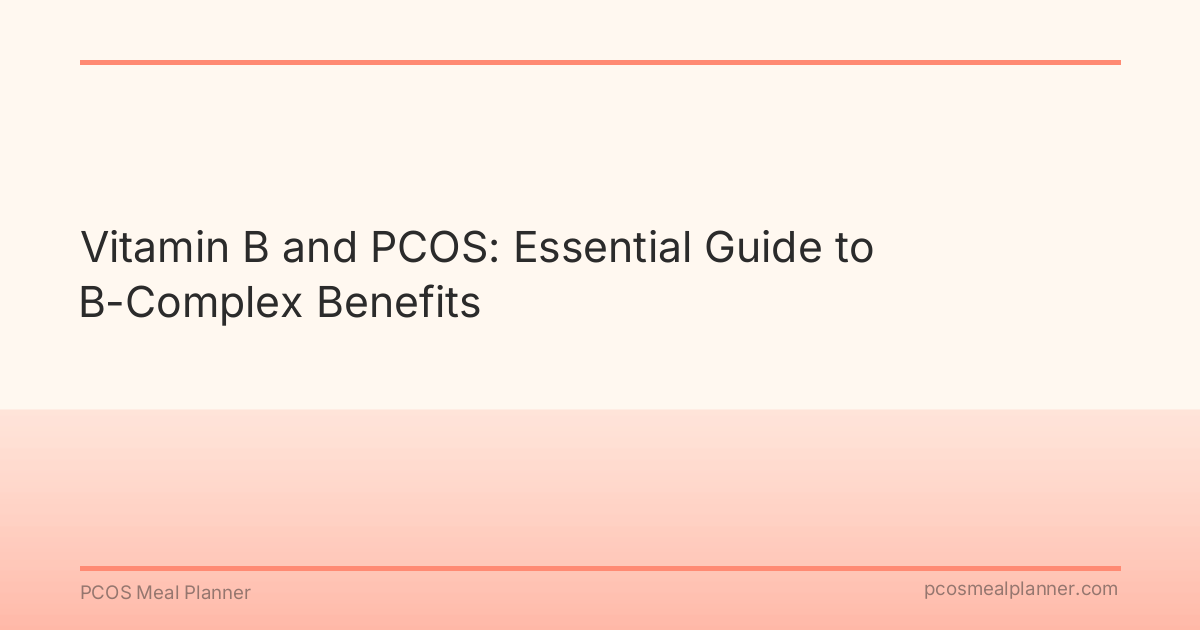 Vitamin B and PCOS: Essential Guide to B-Complex Benefits

PCOS Meal Planner

pcosmealplanner.com