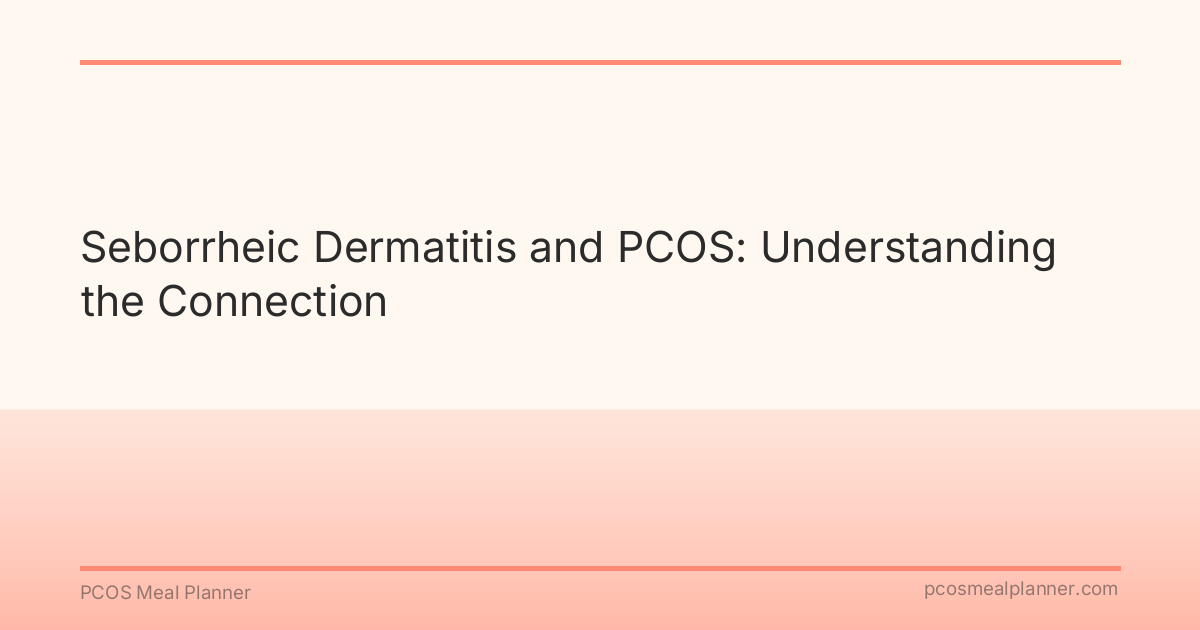 Seborrheic Dermatitis and PCOS: Understanding the Connection

PCOS Meal Planner

pcosmealplanner.com