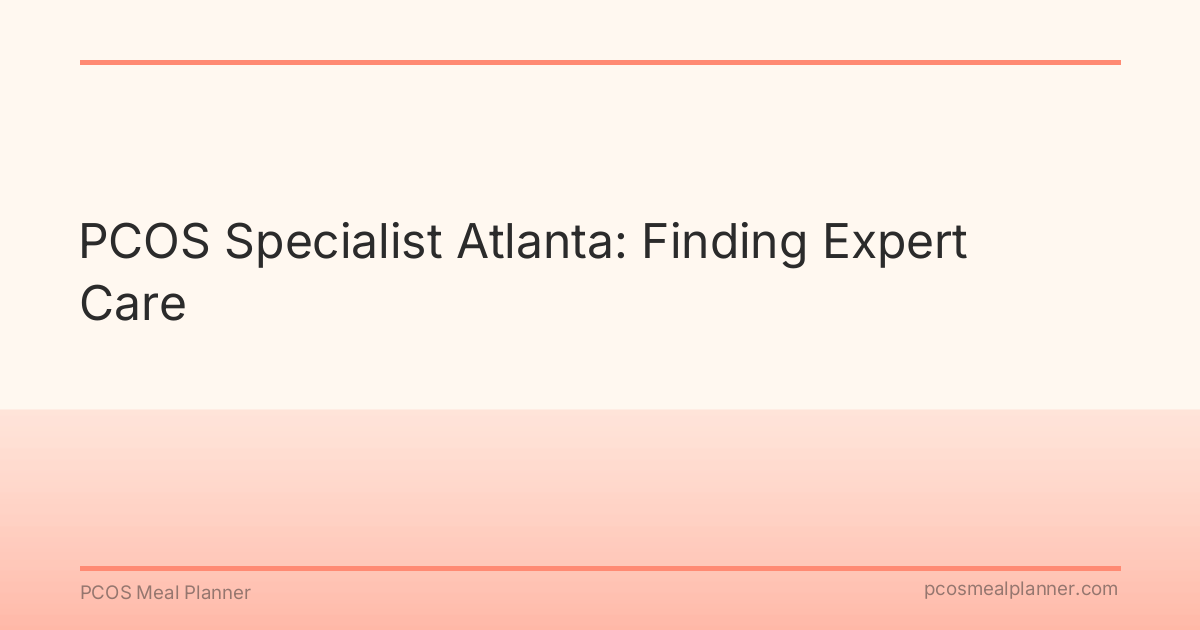 PCOS Specialist Atlanta: Finding Expert Care

PCOS Meal Planner

pcosmealplanner.com