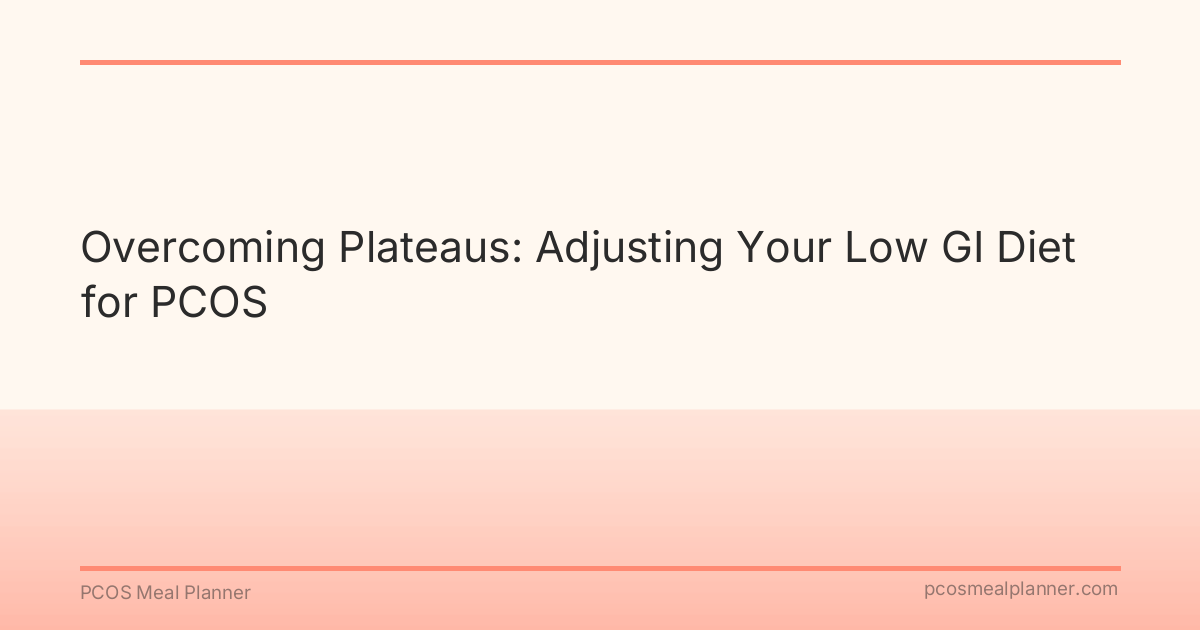 Overcoming Plateaus: Adjusting Your Low GI Diet for PCOS

PCOS Meal Planner

pcosmealplanner.com