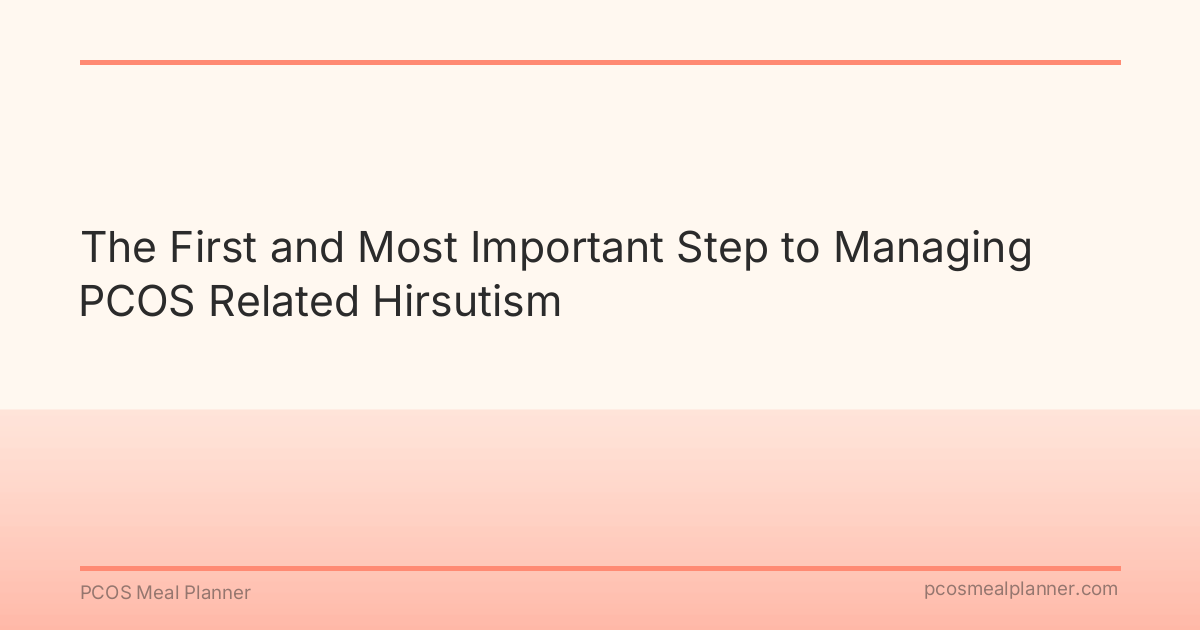 The First and Most Important Step to Managing PCOS Related Hirsutism

PCOS Meal Planner

pcosmealplanner.com