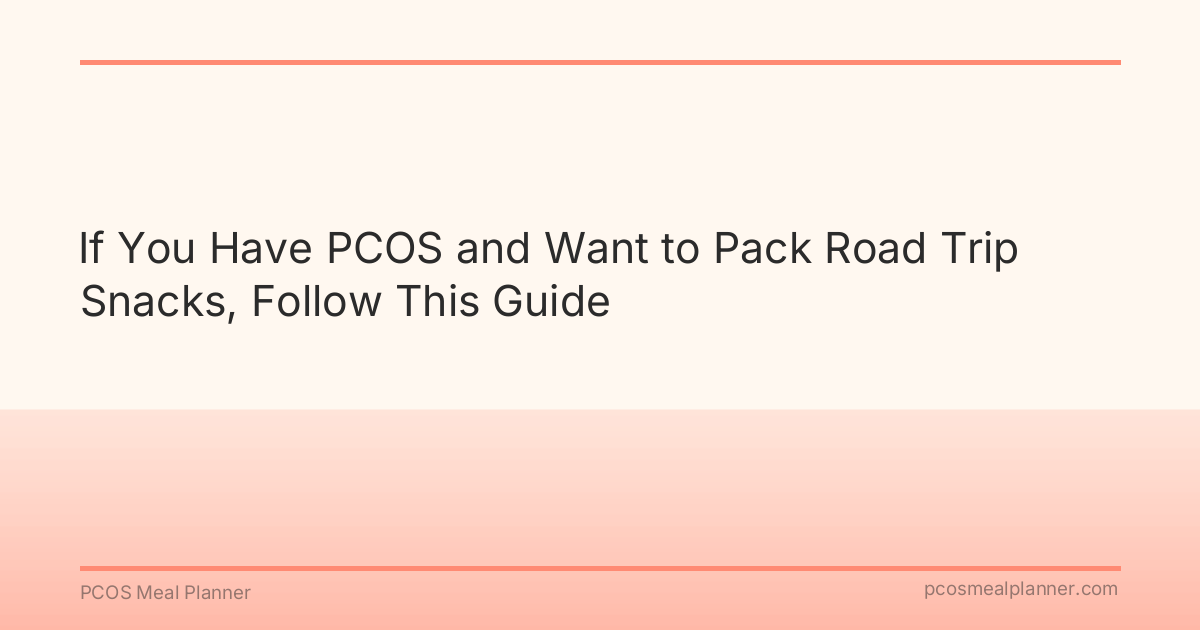 If You Have PCOS and Want to Pack Road Trip Snacks, Follow This Guide

PCOS Meal Planner

pcosmealplanner.com