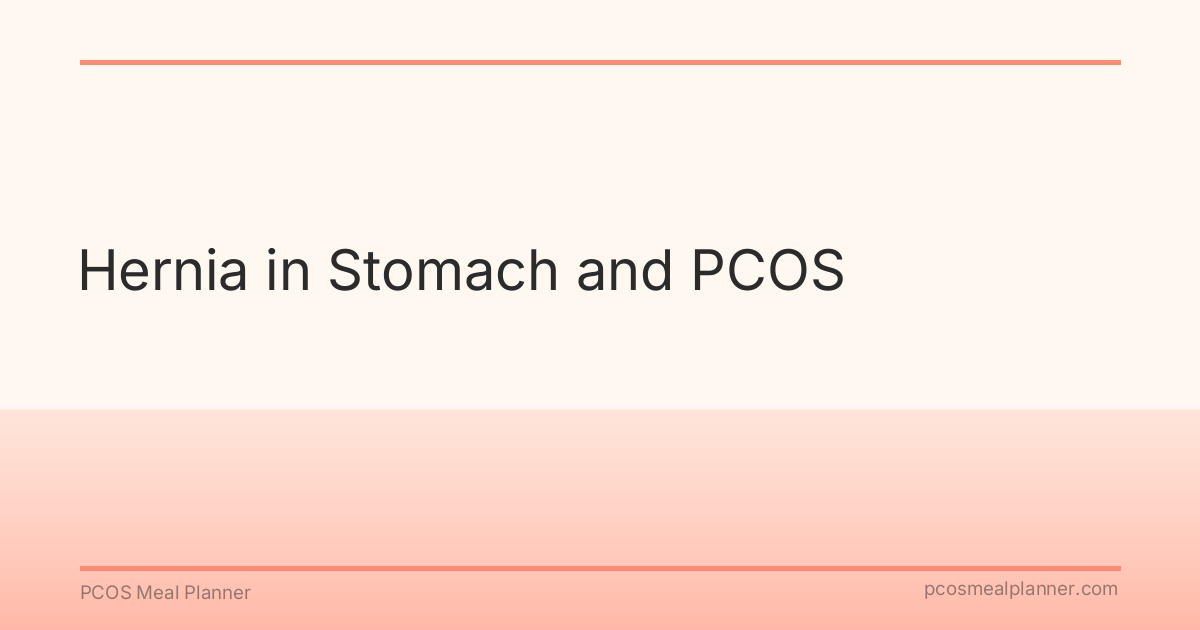 Hernia in Stomach and PCOS

PCOS Meal Planner

pcosmealplanner.com