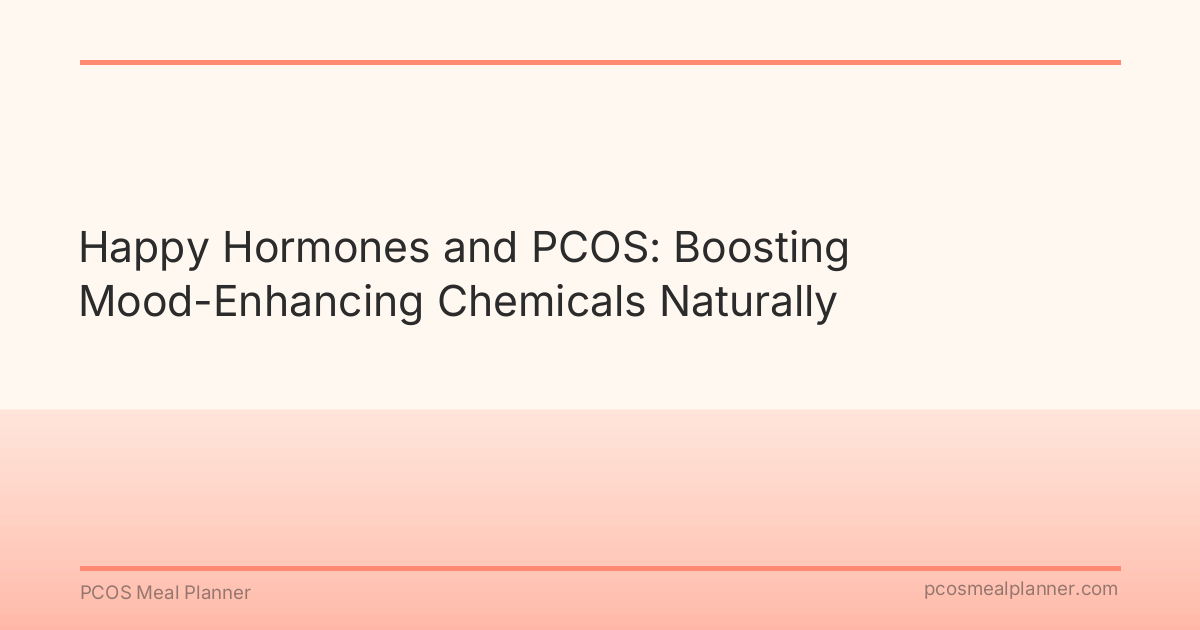 Happy Hormones and PCOS: Boosting Mood-Enhancing Chemicals Naturally

PCOS Meal Planner

pcosmealplanner.com