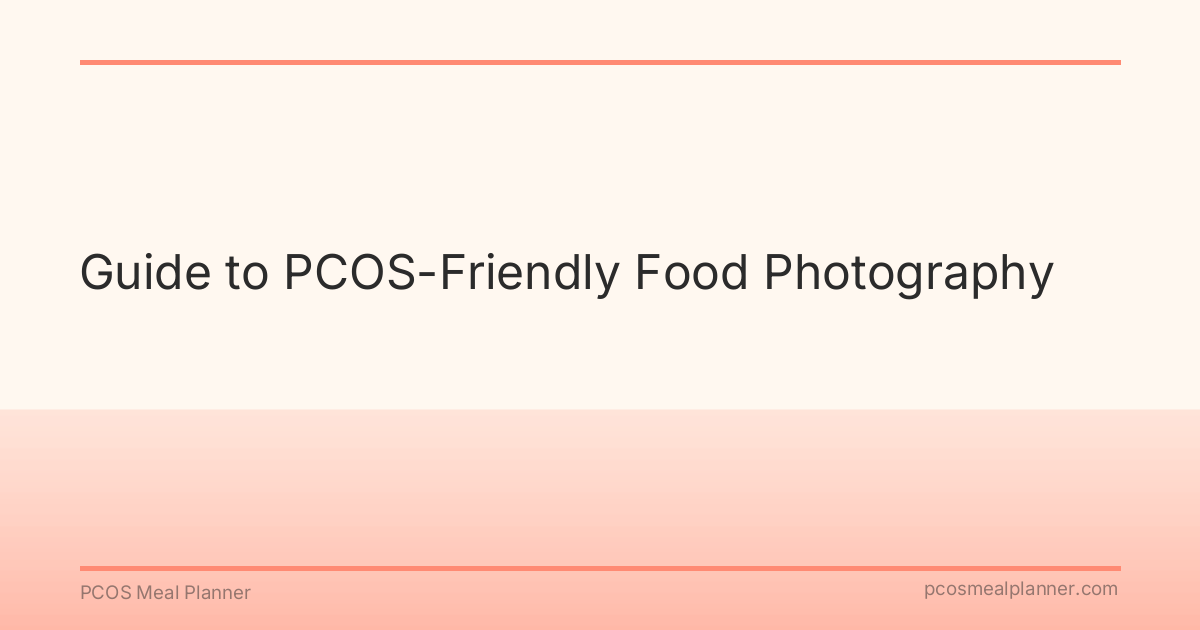 Guide to PCOS-Friendly Food Photography

PCOS Meal Planner

pcosmealplanner.com