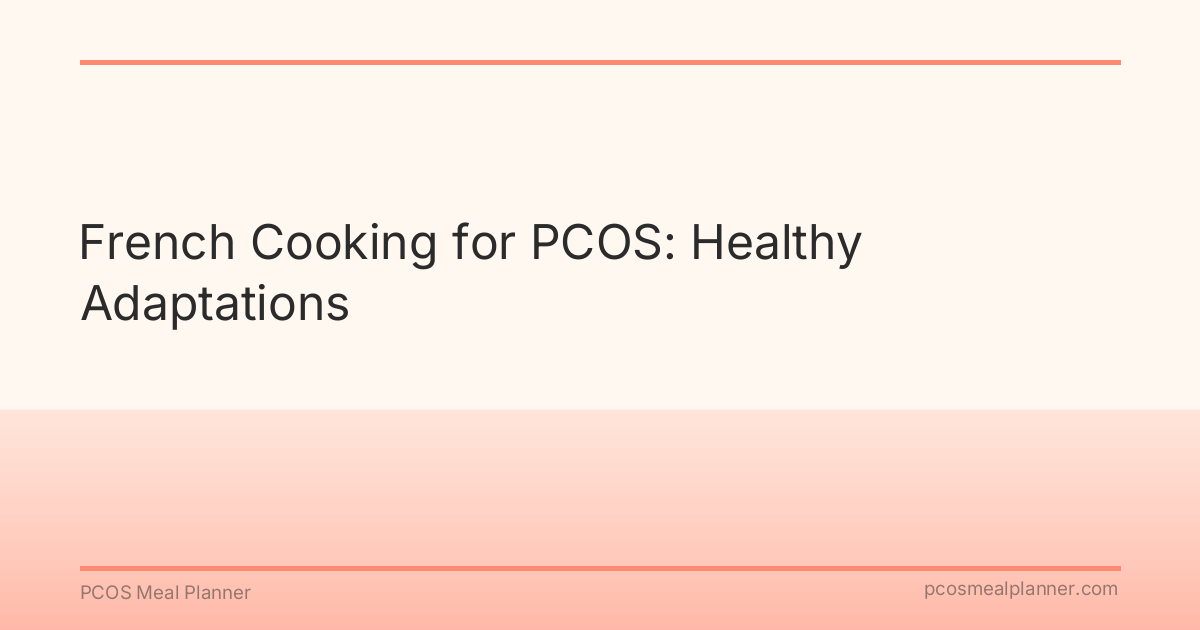 French Cooking for PCOS: Healthy Adaptations

PCOS Meal Planner

pcosmealplanner.com