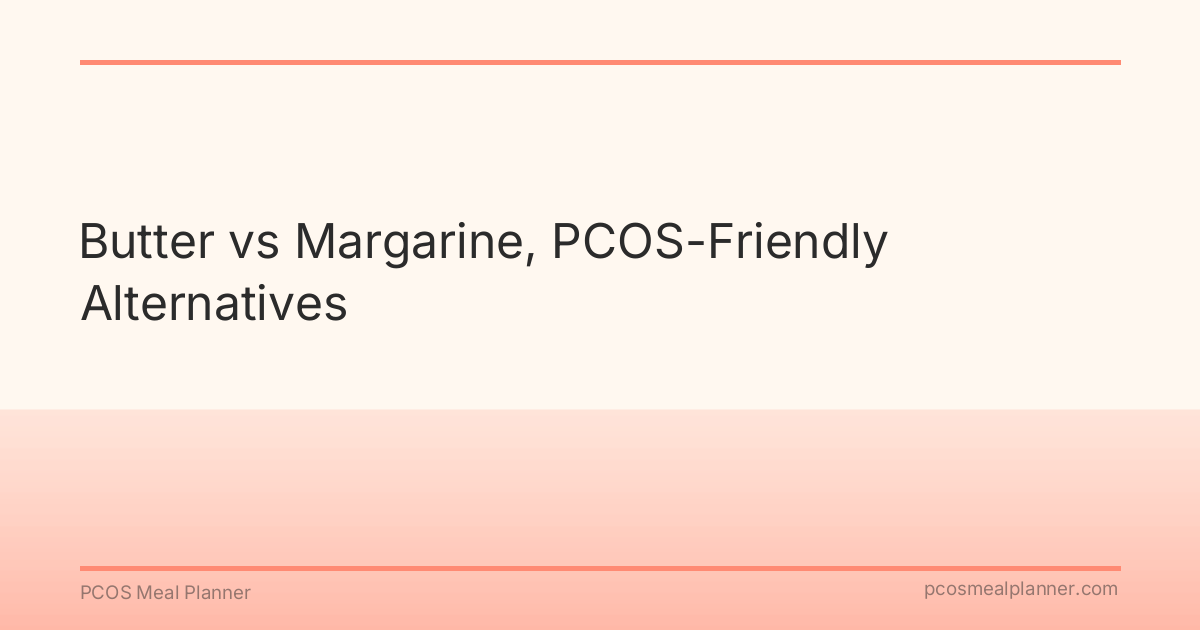 Butter vs Margarine, PCOS-Friendly Alternatives

PCOS Meal Planner

pcosmealplanner.com