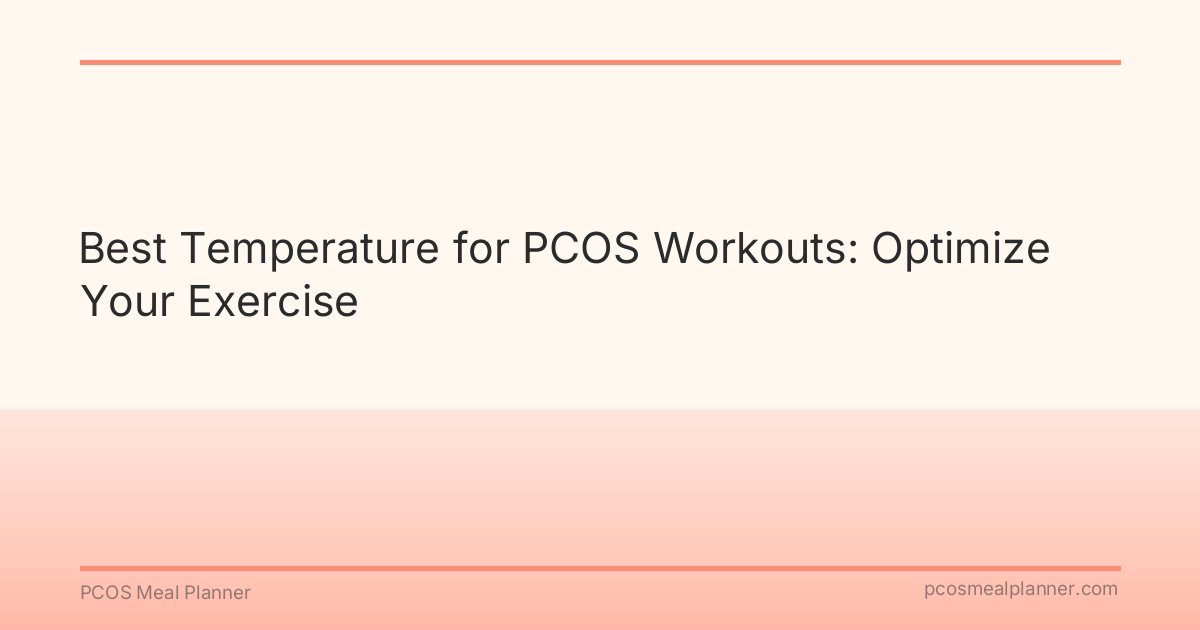 Best Temperature for PCOS Workouts: Optimize Your Exercise

PCOS Meal Planner

pcosmealplanner.com