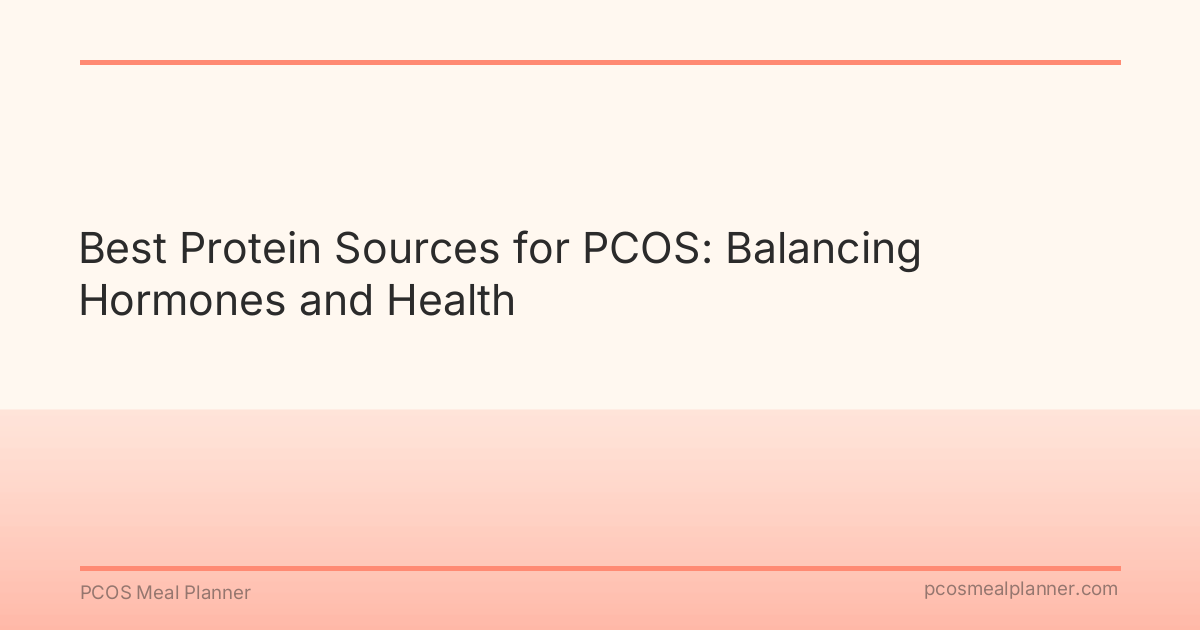 Best Protein Sources for PCOS: Balancing Hormones and Health

PCOS Meal Planner

pcosmealplanner.com