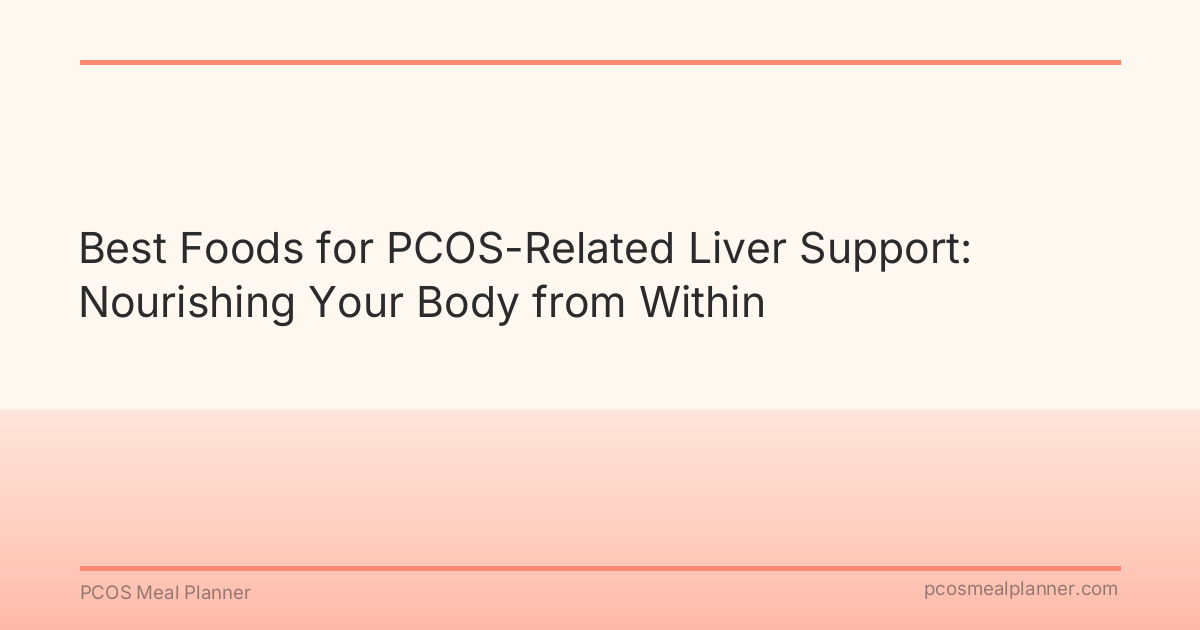 Best Foods for PCOS-Related Liver Support: Nourishing Your Body from Within

PCOS Meal Planner

pcosmealplanner.com