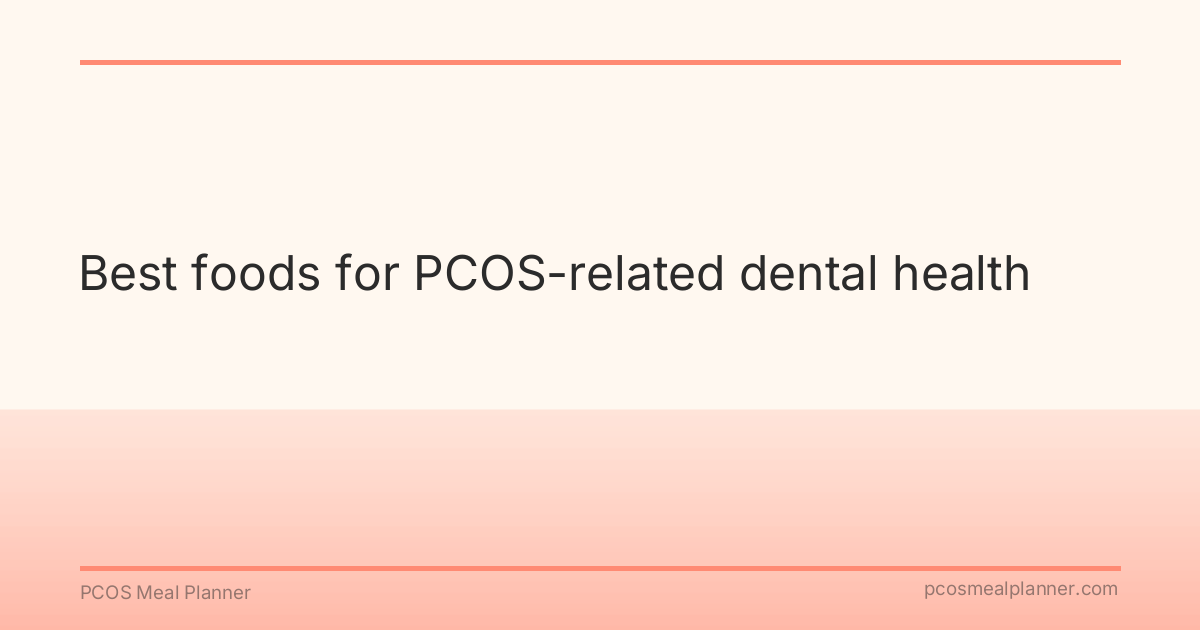 Best foods for PCOS-related dental health

PCOS Meal Planner

pcosmealplanner.com