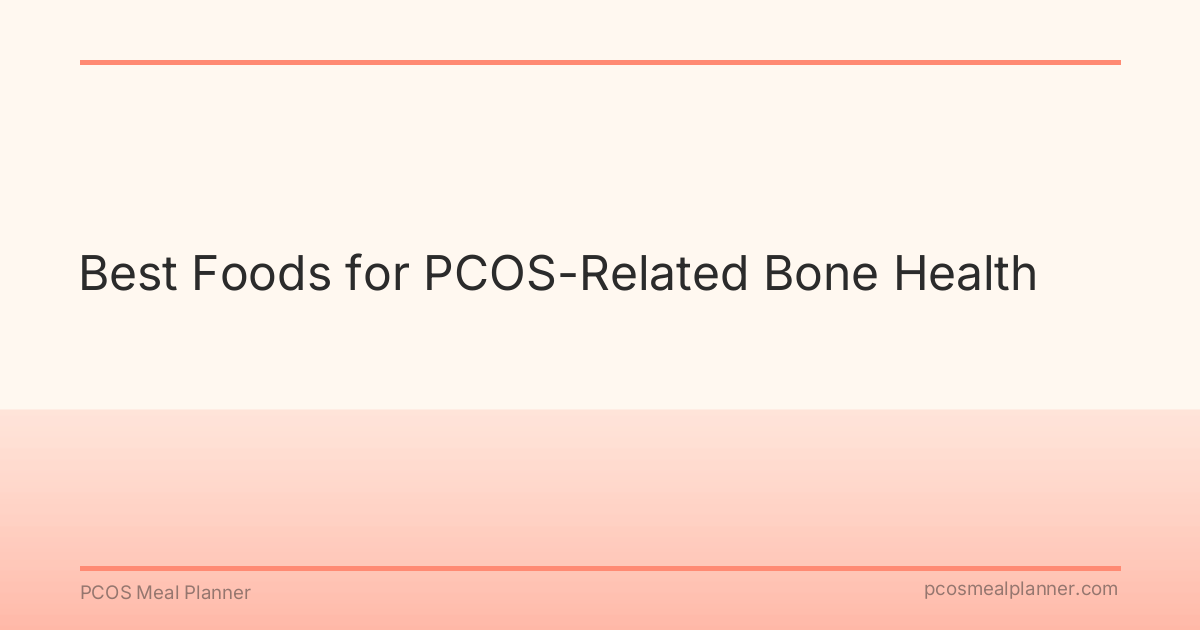 Best Foods for PCOS-Related Bone Health

PCOS Meal Planner

pcosmealplanner.com