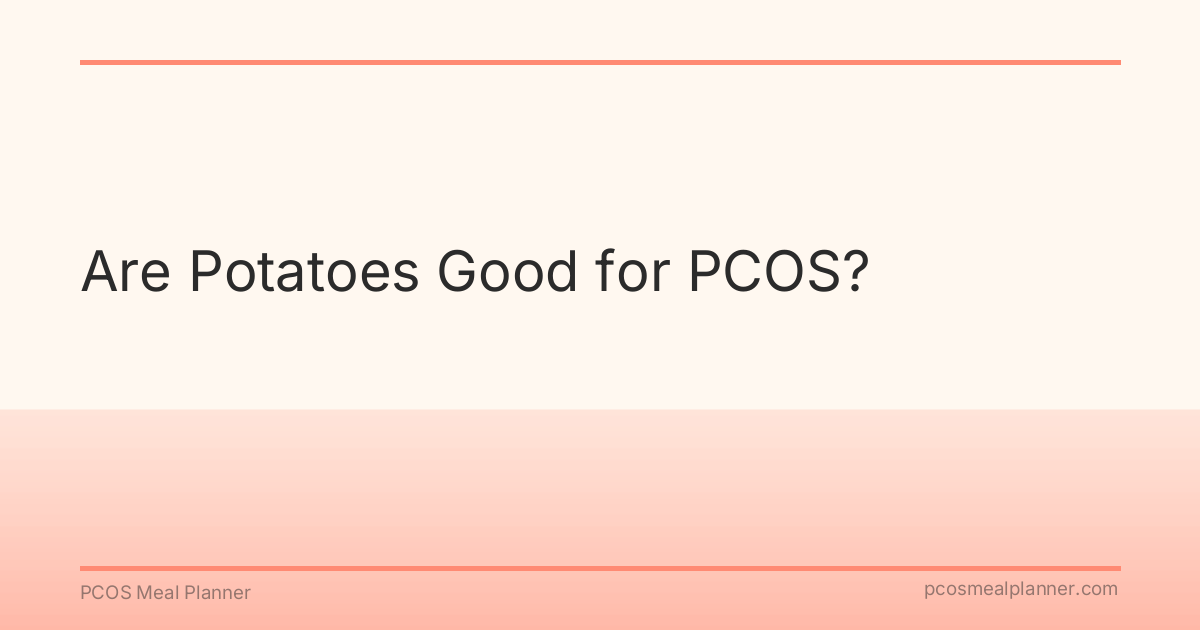 Are Potatoes Good for PCOS?

PCOS Meal Planner

pcosmealplanner.com